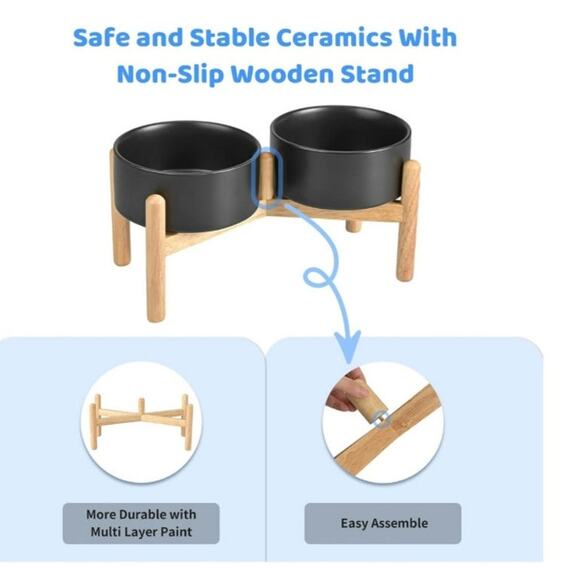 Safe and Stable Ceramics With Non-Slip Wooden Stand

More Durable with Multi Layer Paint

Easy Assemble